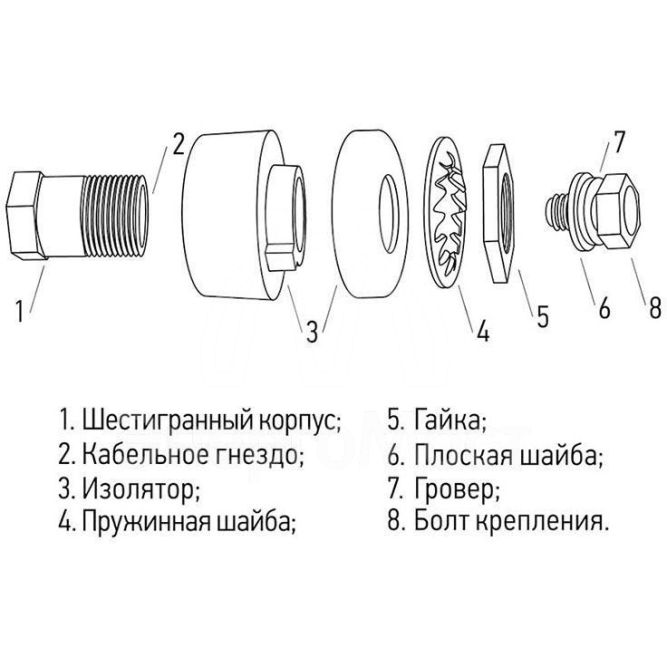 2
7
1
3
4
5
6
8

1. Шестигранный корпус;
2. Кабельное гнездо;
3. Изолятор;
4. Пружинная шайба;

5. Гайка;
6. Плоская шайба;
7. Гровер;
8. Болт крепления.