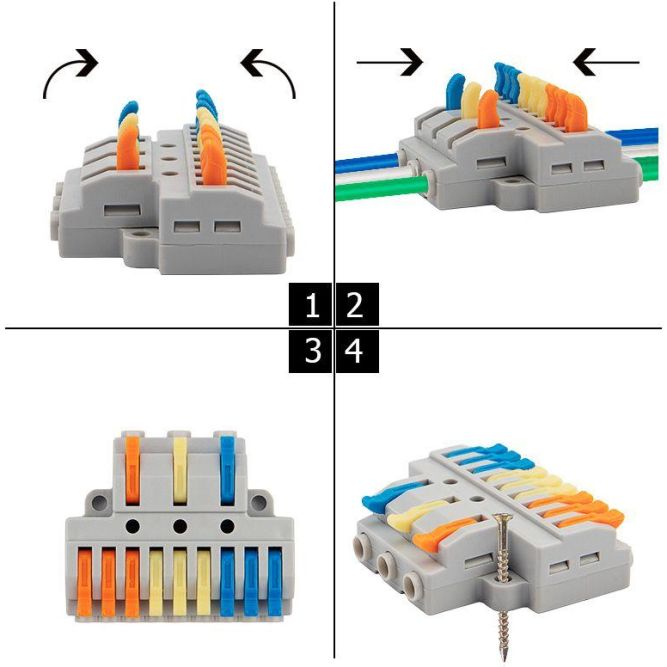 1 2
3 4