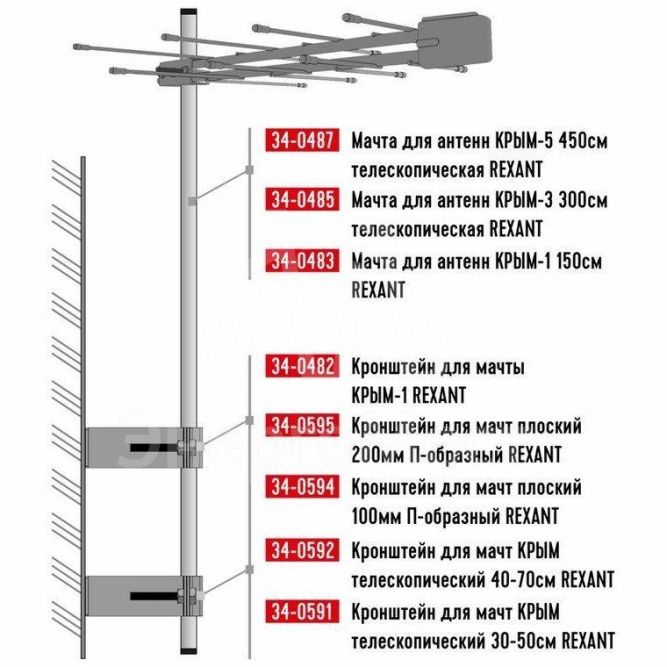 34-0487 Мачта для антенн КРЫМ-5 450см телескопическая REXANT

34-0485 Мачта для антенн КРЫМ-3 300см телескопическая REXANT

34-0483 Мачта для антенн КРЫМ-1 150см REXANT

34-0482 Кронштейн для мачты КРЫМ-1 REXANT

34-0595 Кронштейн для мачт плоский 200мм П-образный REXANT

34-0594 Кронштейн для мачт плоский 100мм П-образный REXANT

34-0592 Кронштейн для мачт КРЫМ телескопический 40-70см REXANT

34-0591 Кронштейн для мачт КРЫМ телескопический 30-50см REXANT