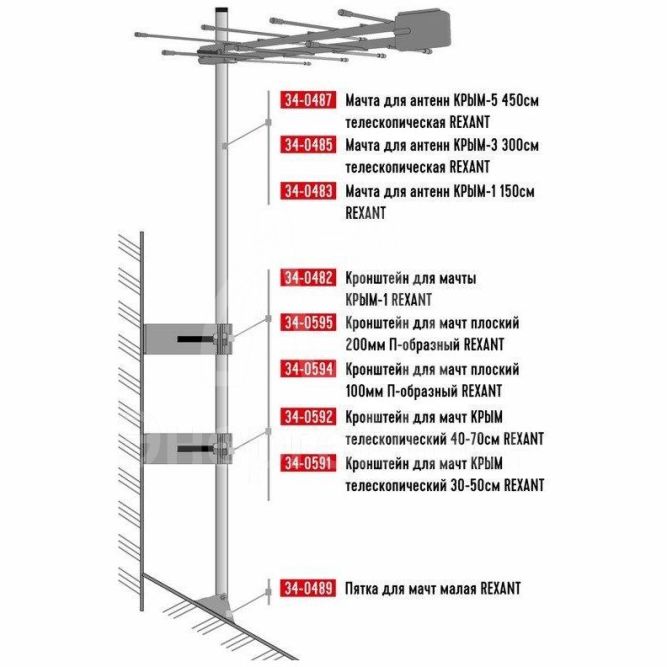 34-0487 Мачта для антенн КРЫМ-5 450см телескопическая REXANT

34-0485 Мачта для антенн КРЫМ-3 300см телескопическая REXANT

34-0483 Мачта для антенн КРЫМ-1 150см REXANT

34-0482 Кронштейн для мачты КРЫМ-1 REXANT

34-0595 Кронштейн для мачт плоский 200мм П-образный REXANT

34-0594 Кронштейн для мачт плоский 100мм П-образный REXANT

34-0592 Кронштейн для мачт КРЫМ телескопический 40-70см REXANT

34-0591 Кронштейн для мачт КРЫМ телескопический 30-50см REXANT

34-0489 Пятка для мачт малая REXANT