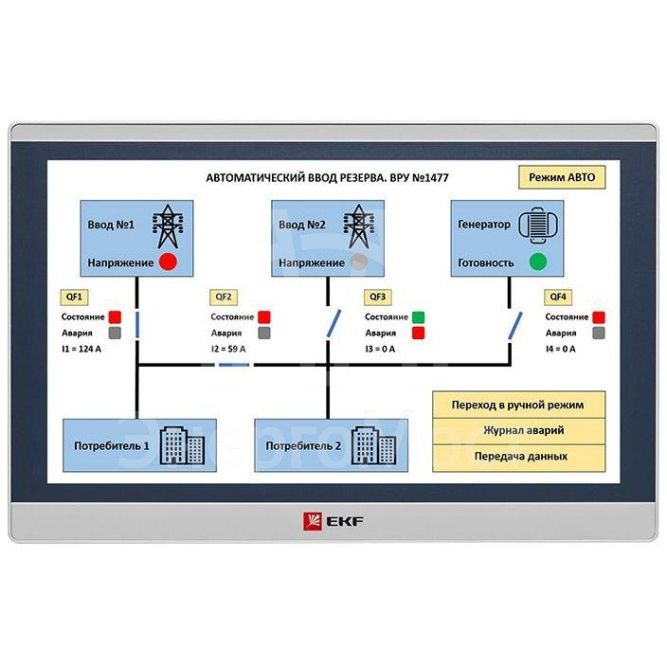 АВТОМАТИЧЕСКИЙ ВВОД РЕЗЕРВА. ВРУ №1477

Режим АВТО

Ввод №1
Напряжение

Ввод №2
Напряжение

Генератор
Готовность

QF1
Состояние
Авария
I1 = 124 A

QF2
Состояние
Авария
I2 = 59 A

QF3
Состояние
Авария
I3 = 0 A

QF4
Состояние
Авария
I4 = 0 A

Потребитель 1

Потребитель 2

Переход в ручной режим

Журнал аварий

Передача данных

EKF