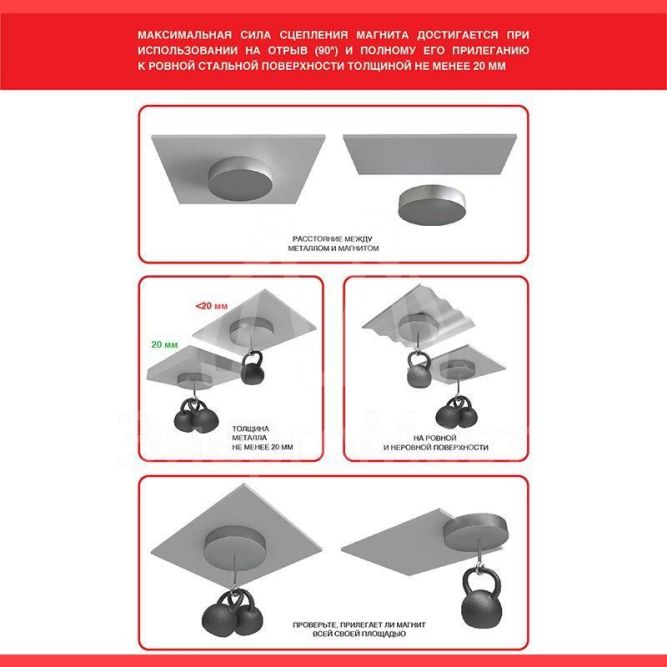 МАКСИМАЛЬНАЯ СИЛА СЦЕПЛЕНИЯ МАГНИТА ДОСТИГАЕТСЯ ПРИ ИСПОЛЬЗОВАНИИ НА ОТРЫВ (90°) И ПОЛНОМУ ЕГО ПРИЛЕГАНИЮ К РОВНОЙ СТАЛЬНОЙ ПОВЕРХНОСТИ ТОЛЩИНОЙ НЕ МЕНЕЕ 20 ММ

РАССТОЯНИЕ МЕЖДУ МЕТАЛЛОМ И МАГНИТОМ

<20 мм

20 мм

ТОЛЩИНА МЕТАЛЛА НЕ МЕНЕЕ 20 ММ

НА РОВНОЙ И НЕРОВНОЙ ПОВЕРХНОСТИ

ПРОВЕРЬТЕ, ПРИЛЕГАЕТ ЛИ МАГНИТ ВСЕЙ СВОЕЙ ПЛОЩАДЬЮ