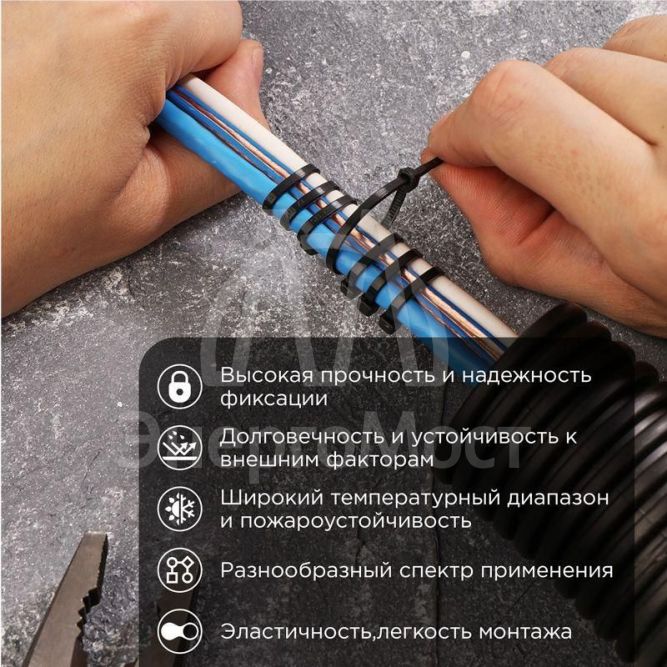 Высокая прочность и надежность фиксации

Долговечность и устойчивость к внешним факторам

Широкий температурный диапазон и пожароустойчивость

Разнообразный спектр применения

Эластичность,легкость монтажа

ЭлектроМост